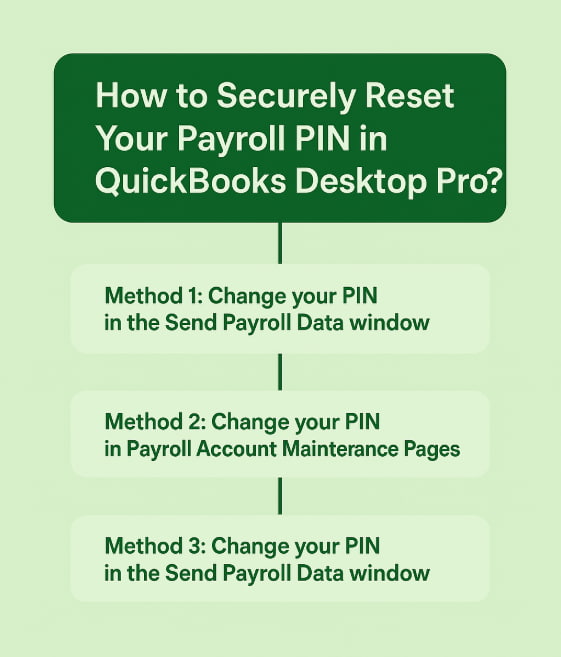 How to Securely Reset Your Payroll PIN in QuickBooks Desktop Pro?

Method 1: Change your PIN in the Send Payroll Data window

Method 2: Change your PIN in Payroll Account Mainterance Pages

Method 3: Change your PIN in the Send Payroll Data window