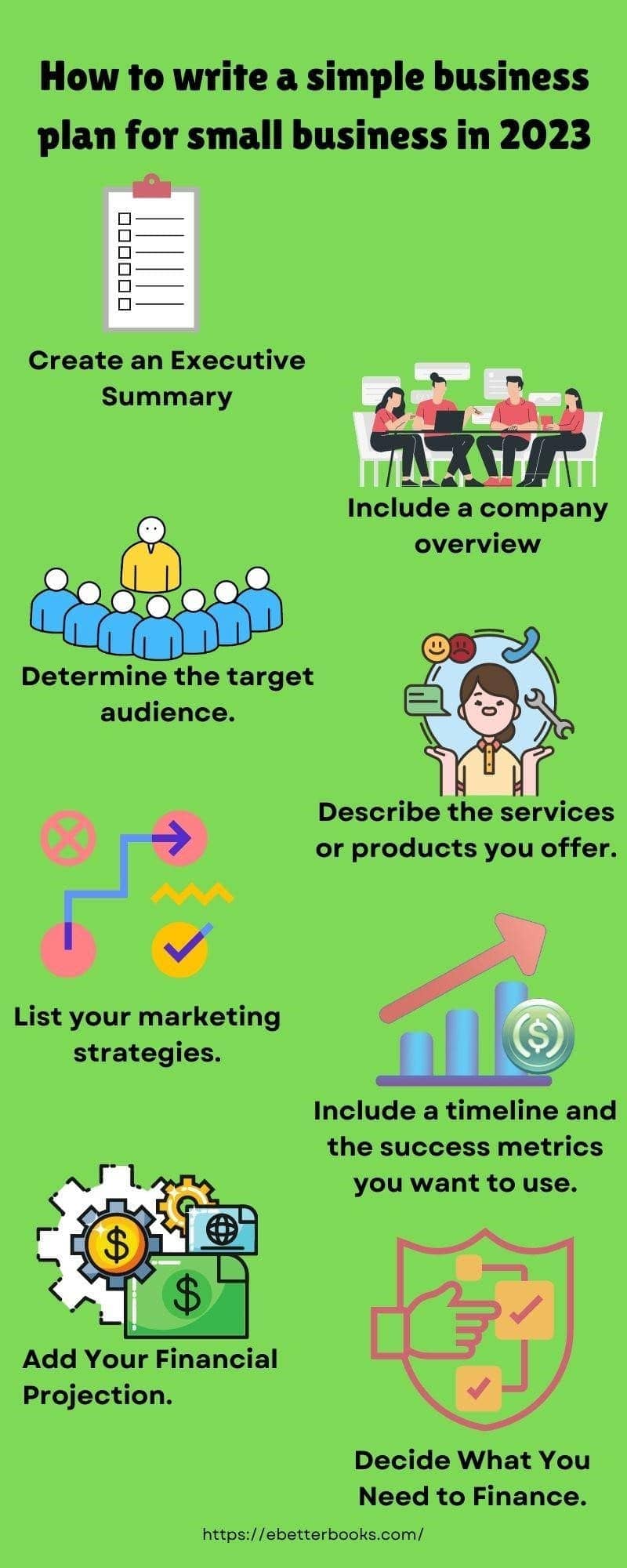 How to write a simple business plan for small business in 2023

Create an Executive Summary

Include a company overview

Determine the target audience.

Describe the services or products you offer.

List your marketing strategies.

Include a timeline and the success metrics you want to use.

Add Your Financial Projection.

Decide What You Need to Finance.

https://ebetterbooks.com/