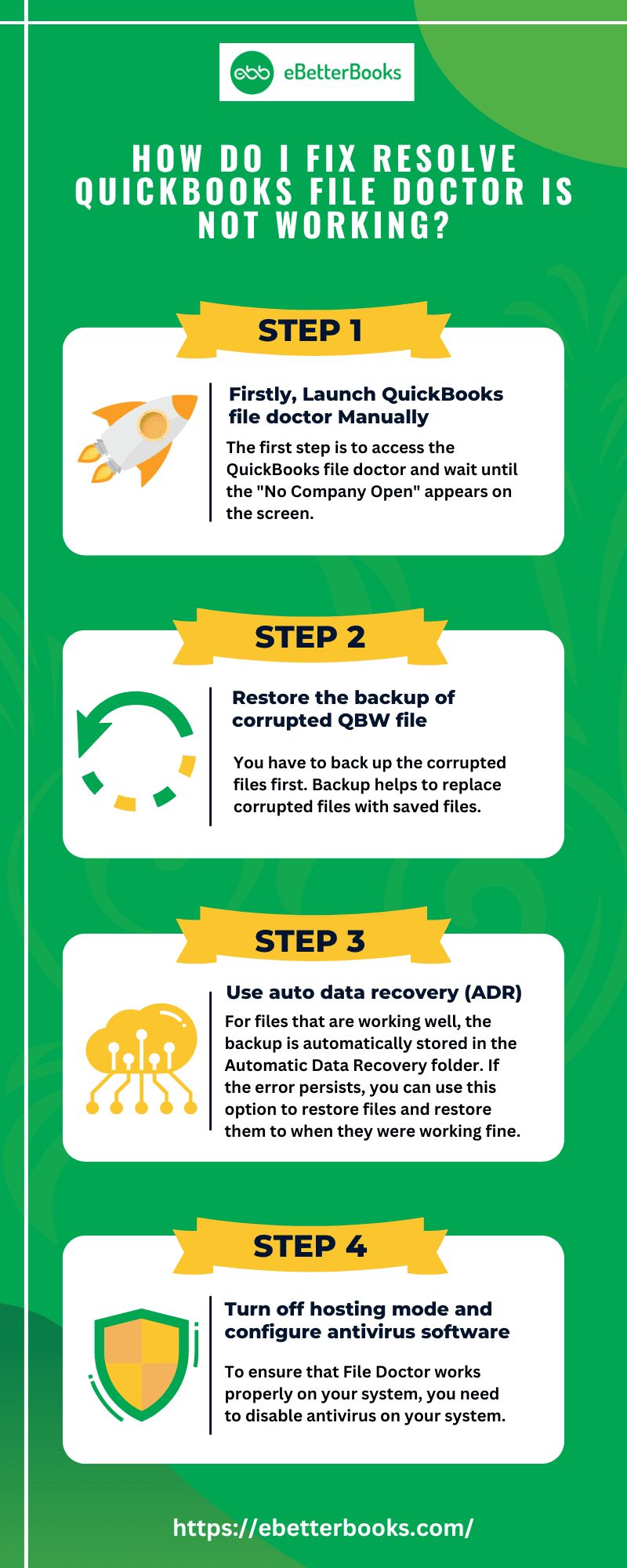 ebb eBetterBooks

HOW DO I FIX RESOLVE QUICKBOOKS FILE DOCTOR IS NOT WORKING?

STEP 1

Firstly, Launch QuickBooks file doctor Manually

The first step is to access the QuickBooks file doctor and wait until the "No Company Open" appears on the screen.

STEP 2

Restore the backup of corrupted QBW file

You have to back up the corrupted files first. Backup helps to replace corrupted files with saved files.

STEP 3

Use auto data recovery (ADR)

For files that are working well, the backup is automatically stored in the Automatic Data Recovery folder. If the error persists, you can use this option to restore files and restore them to when they were working fine.

STEP 4

Turn off hosting mode and configure antivirus software

To ensure that File Doctor works properly on your system, you need to disable antivirus on your system.

https://ebetterbooks.com/